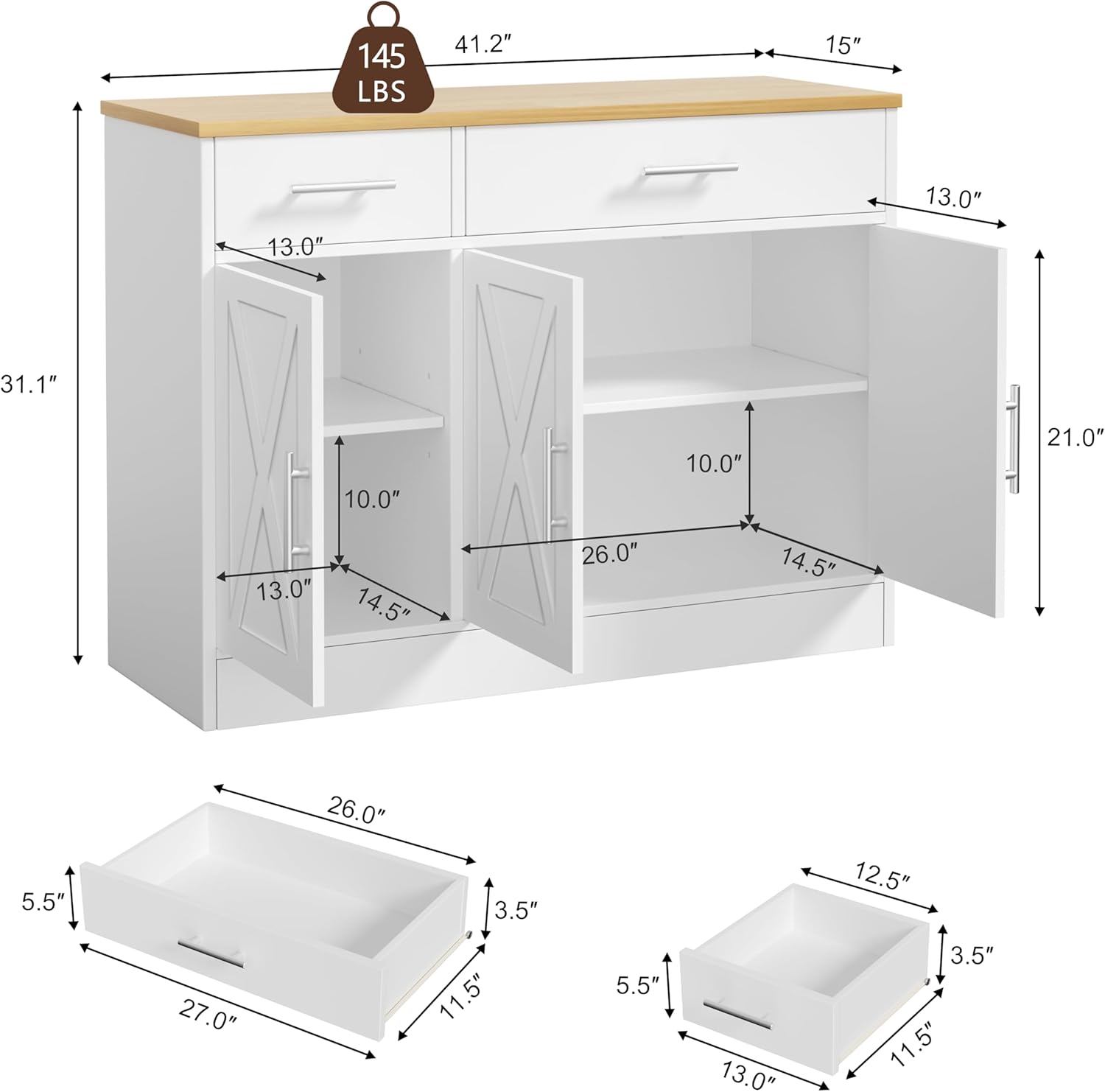 145 LBS

41.2″

15″

13.0″

13.0″

31.1″

21.0″

10.0″

10.0″

26.0″

14.5″

13.0″

14.5″

26.0″

5.5″

3.5″

27.0″

11.5″

12.5″

3.5″

5.5″

13.0″

11.5″