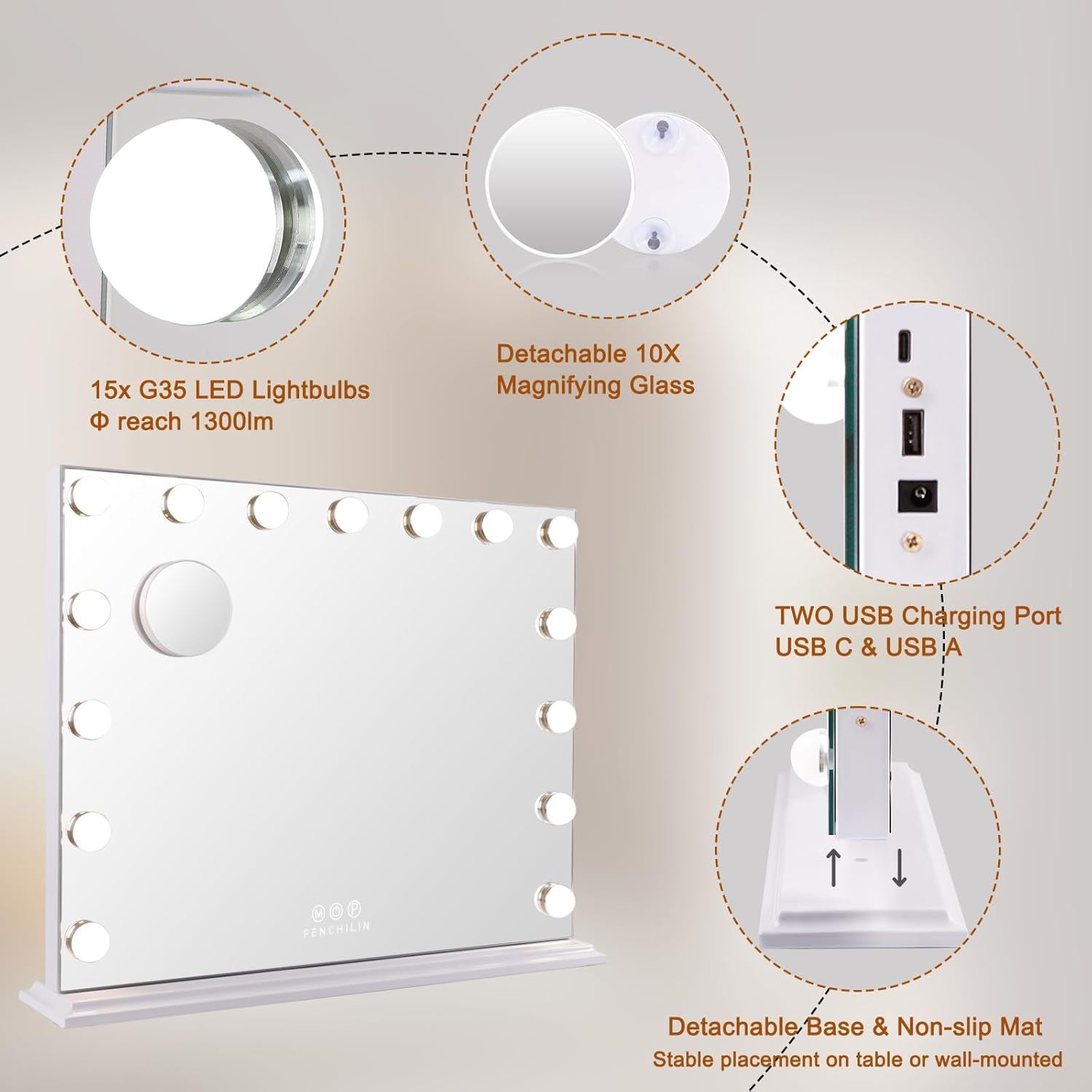 15x G35 LED Lightbulbs
Φ reach 1300lm

Detachable 10X
Magnifying Glass

TWO USB Charging Port
USB C & USB A

M O P
FENCHILIN

Detachable Base & Non-slip Mat
Stable placement on table or wall-mounted